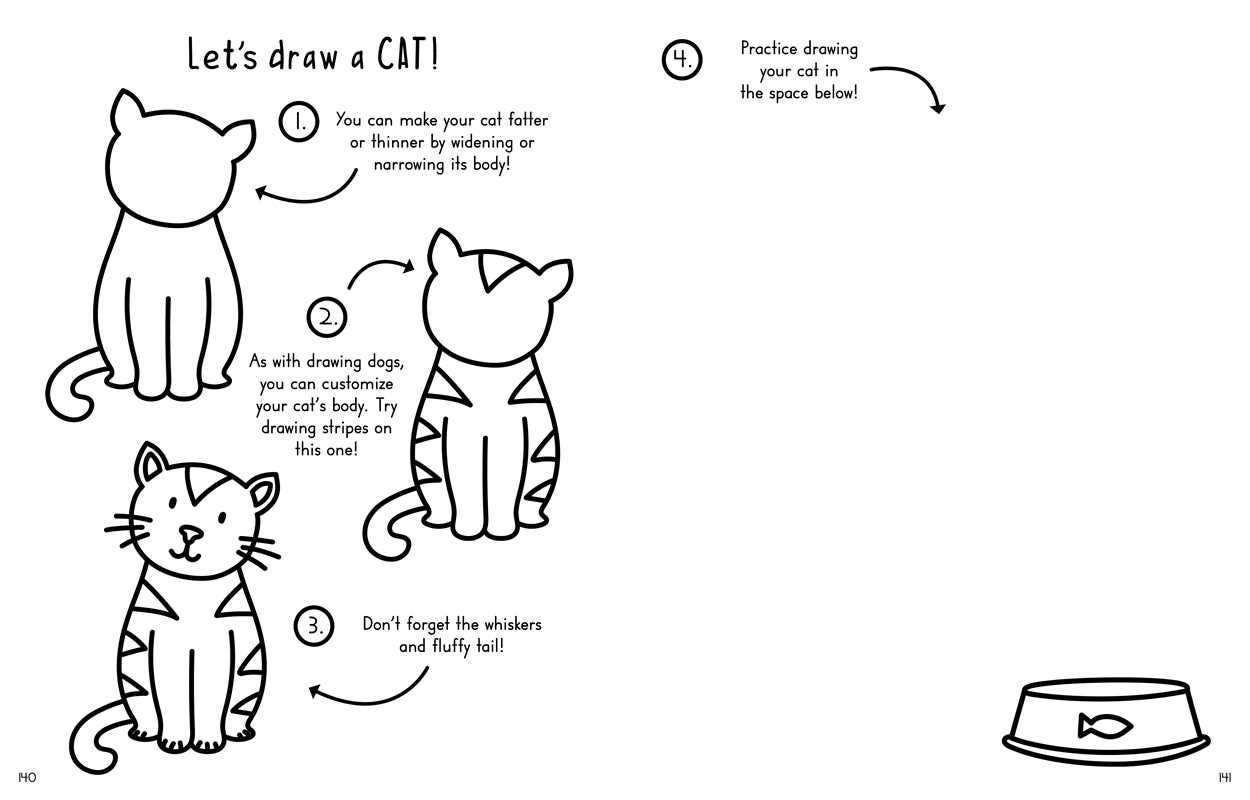 Let's draw a CAT!

1. You can make your cat fatter or thinner by widening or narrowing its body!

2. As with drawing dogs, you can customize your cat's body. Try drawing stripes on this one!

3. Don't forget the whiskers and fluffy tail!

140

4. Practice drawing your cat in the space below!

141