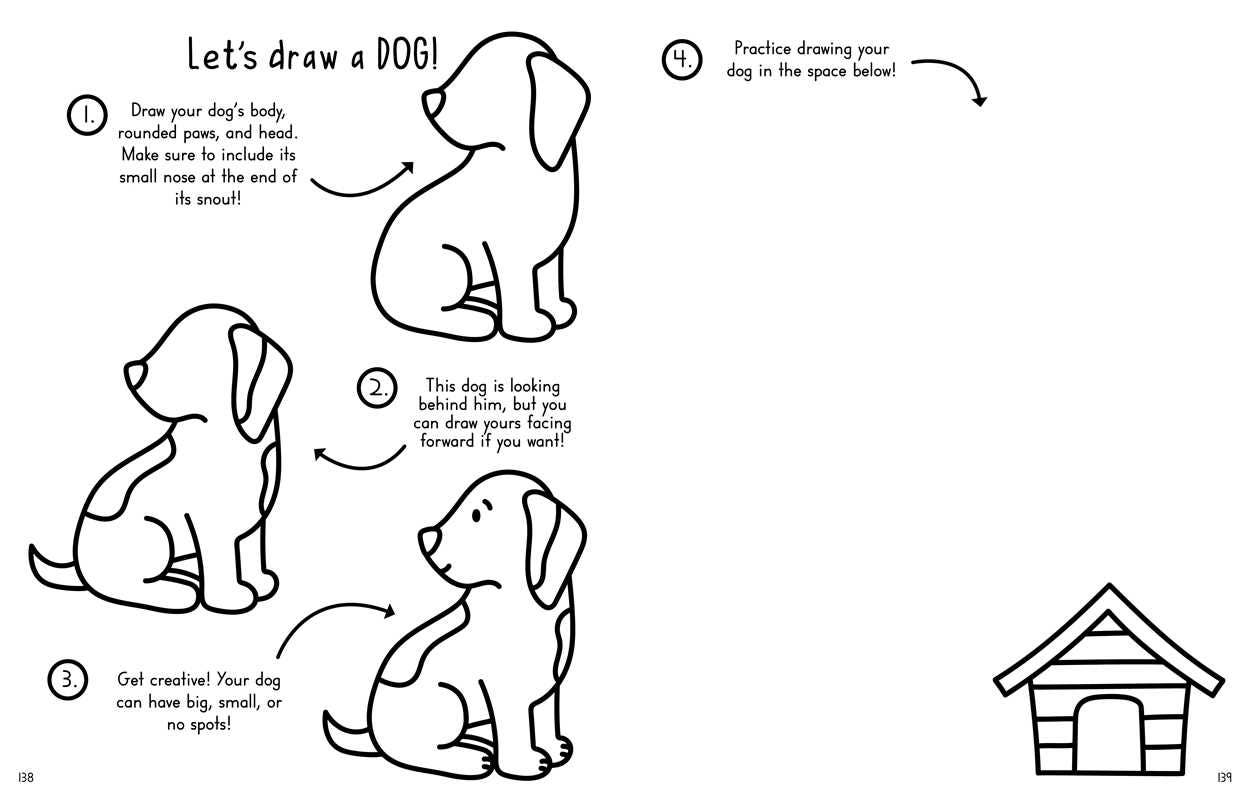 Let's draw a DOG!

1. Draw your dog's body, rounded paws, and head. Make sure to include its small nose at the end of its snout!

2. This dog is looking behind him, but you can draw yours facing forward if you want!

3. Get creative! Your dog can have big, small, or no spots!

4. Practice drawing your dog in the space below!

138

139